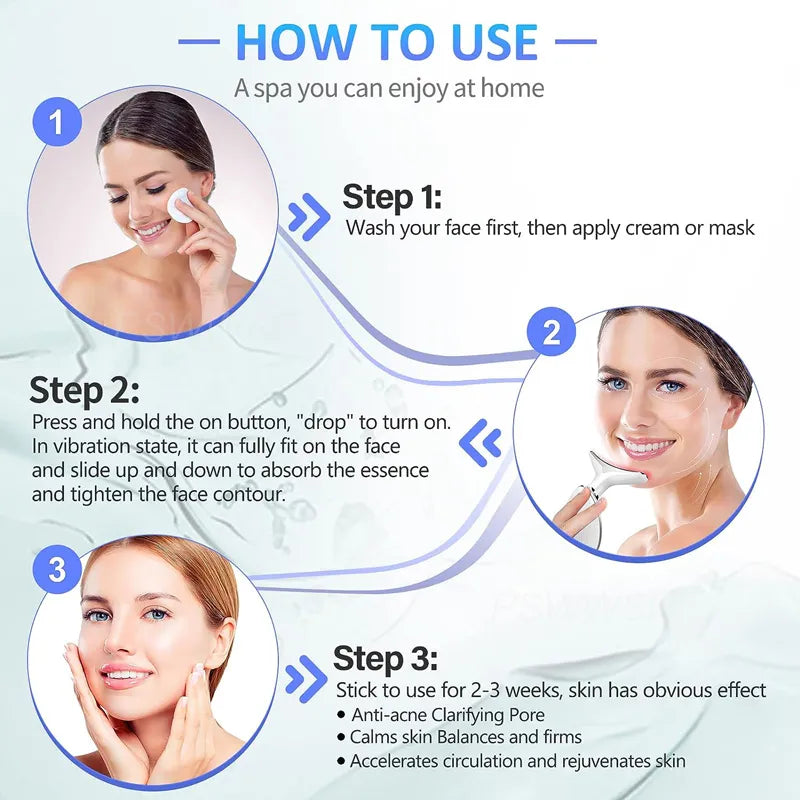 — HOW TO USE —

A spa you can enjoy at home

1

Step 1:
Wash your face first, then apply cream or mask

2

Step 2:
Press and hold the on button, "drop" to turn on. In vibration state, it can fully fit on the face and slide up and down to absorb the essence and tighten the face contour.

3

Step 3:
Stick to use for 2-3 weeks, skin has obvious effect
• Anti-acne Clarifying Pore
• Calms skin Balances and firms
• Accelerates circulation and rejuvenates skin